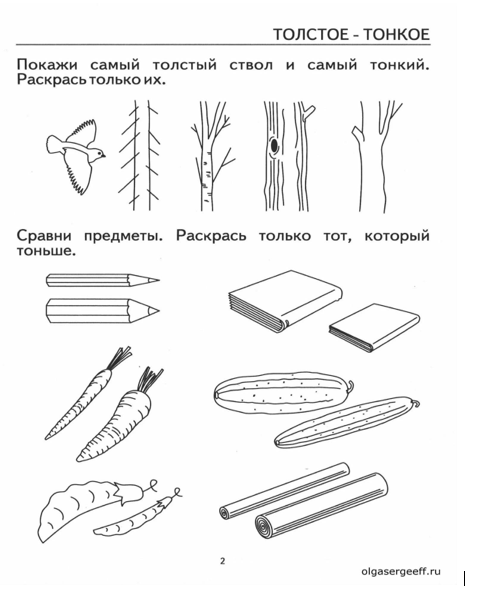 ТОЛСТОЕ - ТОНКОЕ

Покажи самый толстый ствол и самый тонкий. Раскрась только их.

Сравни предметы. Раскрась только тот, который тоньше.

2

olgasergeeff.ru