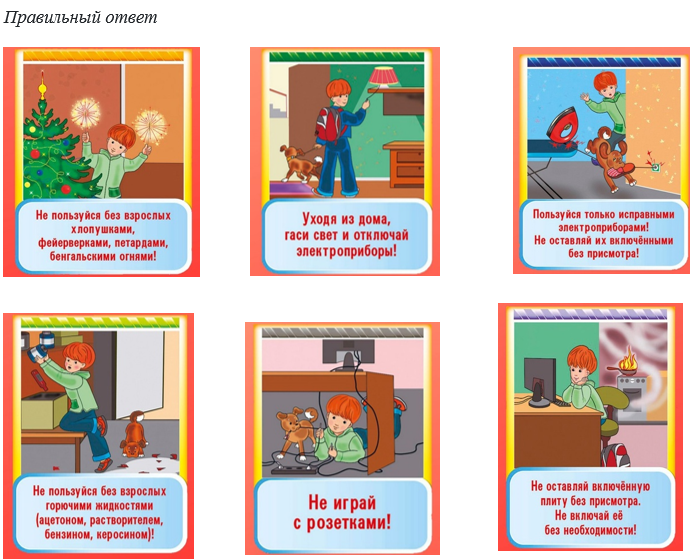 Правильный ответ

Не пользуйся без взрослых хлопушками, фейерверками, петардами, бенгальскими огнями!

Уходя из дома, гаси свет и отключай электроприборы!

Пользуйся только исправными электроприборами! Не оставляй их включёнными без присмотра!

Не пользуйся без взрослых горючими жидкостями (ацетоном, растворителем, бензином, керосином)!

Не играй с розетками!

Не оставляй включённую плиту без присмотра. Не включай её без необходимости!